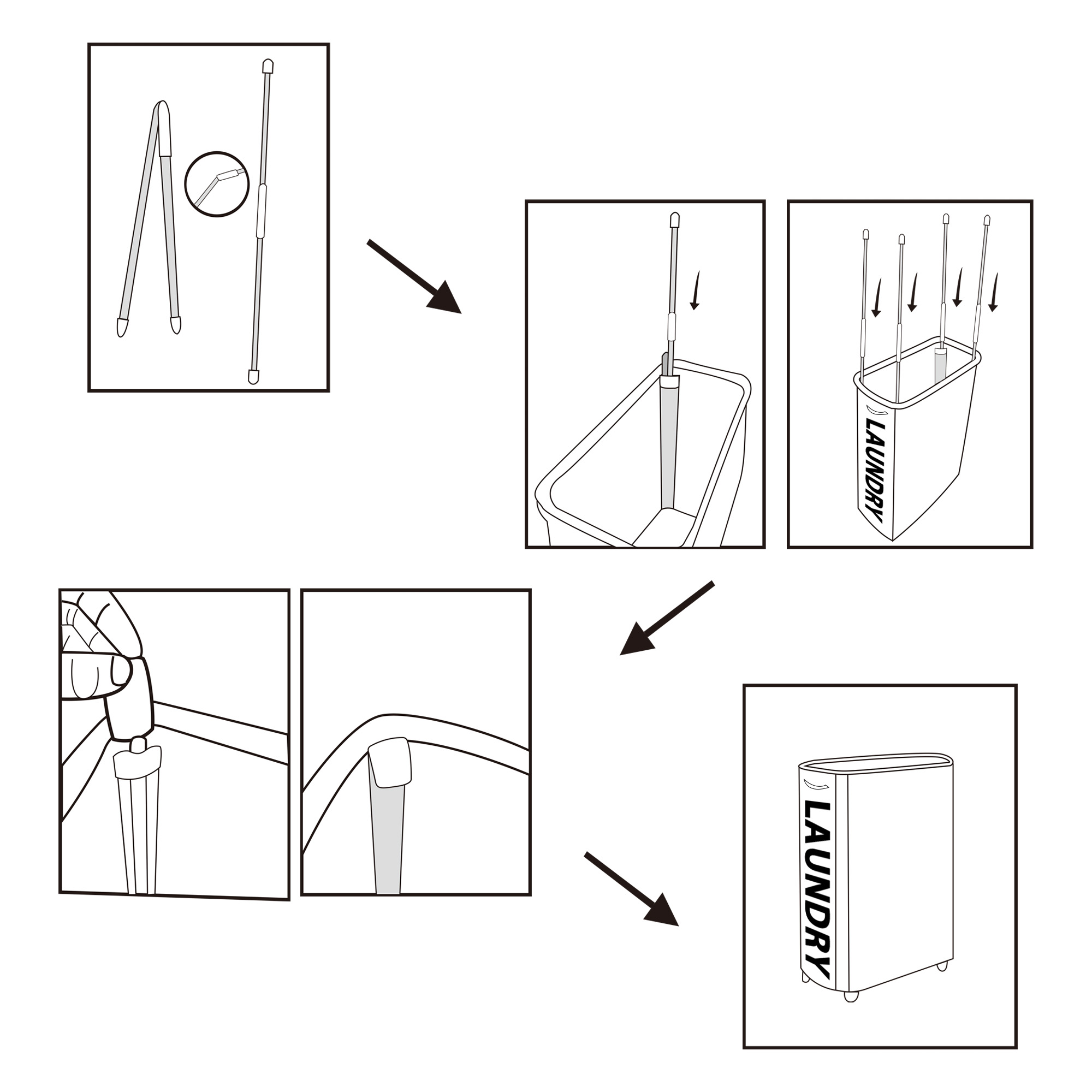 LAUNDRY

LAUNDRY