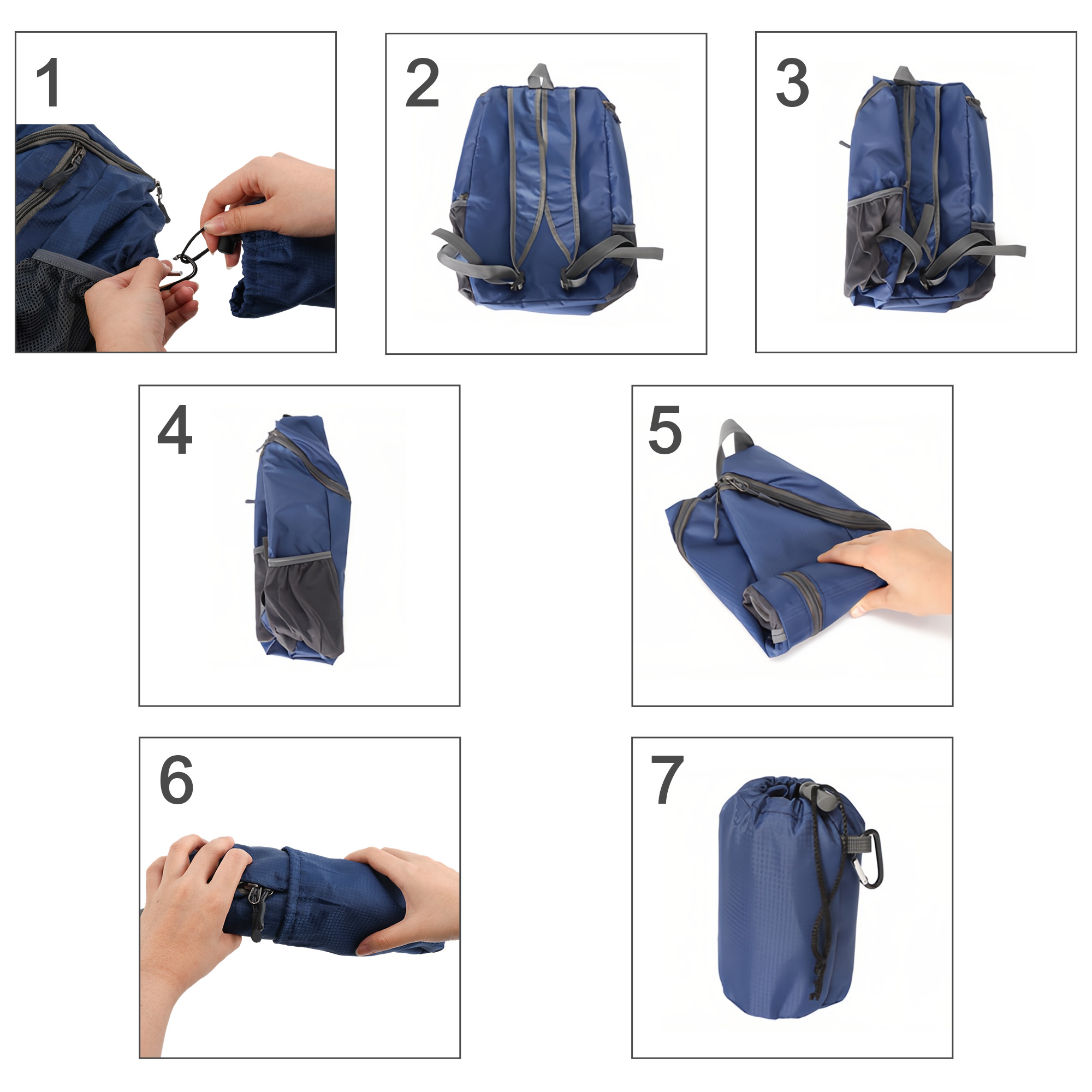 1

2

3

4

5

6

7